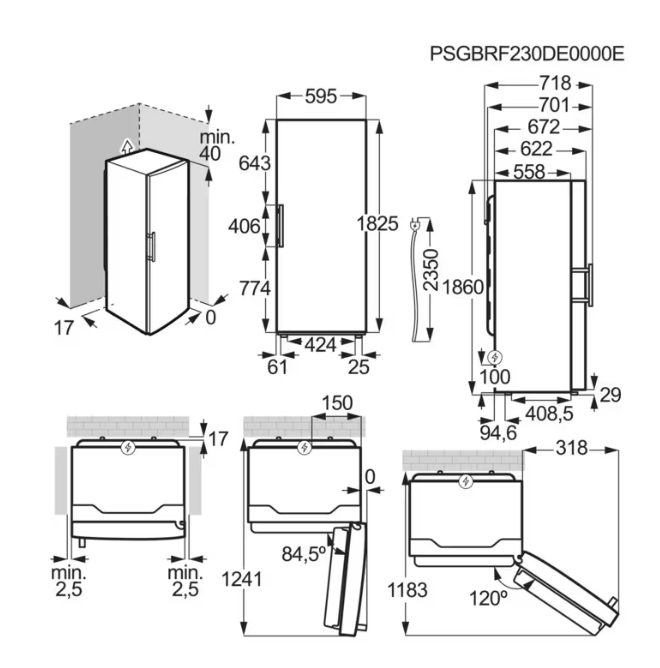 PSGBRF230DE0000E

min.
40

17

0

595

643

406

774

1825

424

61

25

2350

718

701

672

622

558

1860

100

29

408,5

94,6

17

min.
2,5

min.
2,5

150

0

84,5º

1241

318

1183

120º