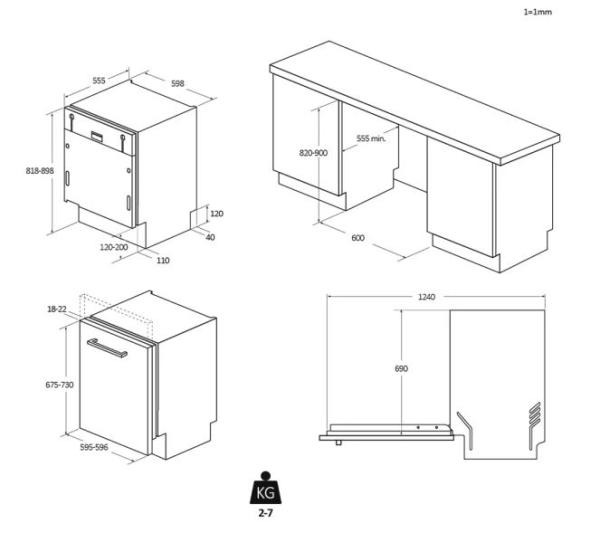 1=1mm

555
598
818-898
120
40
120-200
110

820-900
555 min.
600

18-22
675-730
595-596

1240
690

KG
2-7